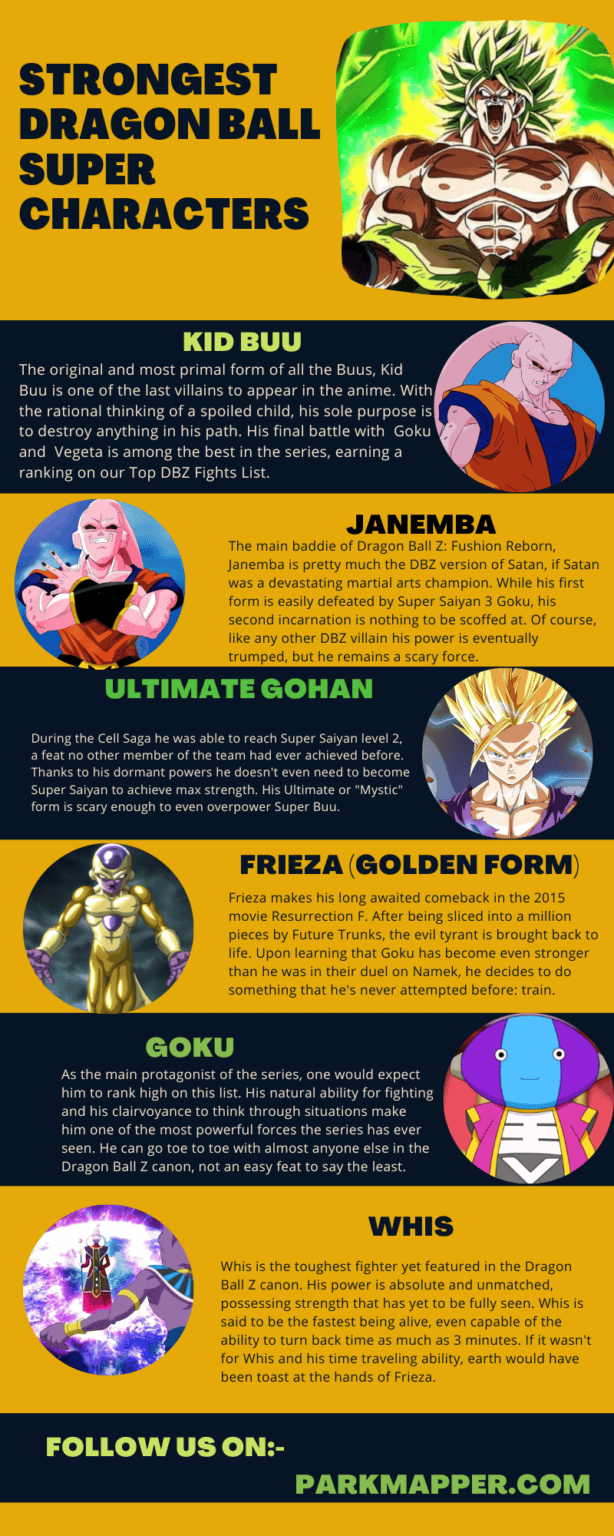 STRONGEST DRAGON BALL SUPER CHARACTERS

KID BUU

The original and most primal form of all the Buus, Kid Buu is one of the last villains to appear in the anime. With the rational thinking of a spoiled child, his sole purpose is to destroy anything in his path. His final battle with Goku and Vegeta is among the best in the series, earning a ranking on our Top DBZ Fights List.

JANEMBA

The main baddie of Dragon Ball Z: Fushion Reborn, Janemba is pretty much the DBZ version of Satan, if Satan was a devastating martial arts champion. While his first form is easily defeated by Super Saiyan 3 Goku, his second incarnation is nothing to be scoffed at. Of course, like any other DBZ villain his power is eventually trumped, but he remains a scary force.

ULTIMATE GOHAN

During the Cell Saga he was able to reach Super Saiyan level 2, a feat no other member of the team had ever achieved before. Thanks to his dormant powers he doesn't even need to become Super Saiyan to achieve max strength. His Ultimate or "Mystic" form is scary enough to even overpower Super Buu.

FRIEZA (GOLDEN FORM)

Frieza makes his long awaited comeback in the 2015 movie Resurrection F. After being sliced into a million pieces by Future Trunks, the evil tyrant is brought back to life. Upon learning that Goku has become even stronger than he was in their duel on Namek, he decides to do something that he's never attempted before: train.

GOKU

As the main protagonist of the series, one would expect him to rank high on this list. His natural ability for fighting and his clairvoyance to think through situations make him one of the most powerful forces the series has ever seen. He can go toe to toe with almost anyone else in the Dragon Ball Z canon, not an easy feat to say the least.

WHIS

Whis is the toughest fighter yet featured in the Dragon Ball Z canon. His power is absolute and unmatched, possessing strength that has yet to be fully seen. Whis is said to be the fastest being alive, even capable of the ability to turn back time as much as 3 minutes. If it wasn't for Whis and his time traveling ability, earth would have been toast at the hands of Frieza.

FOLLOW US ON:-

PARKMAPPER.COM